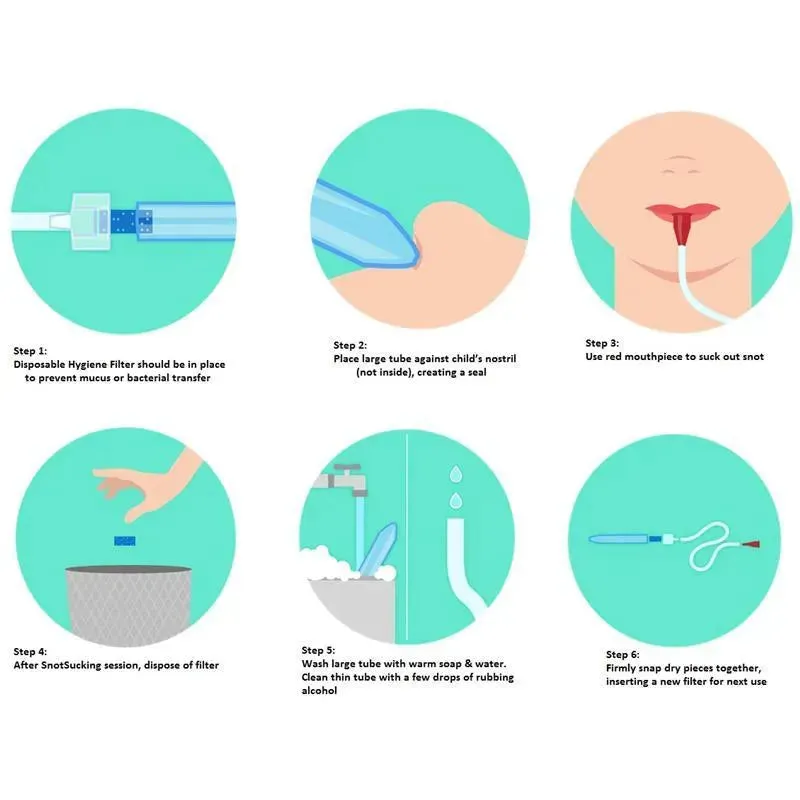 Step 1:
Disposable Hygiene Filter should be in place to prevent mucus or bacterial transfer

Step 2:
Place large tube against child's nostril (not inside), creating a seal

Step 3:
Use red mouthpiece to suck out snot

Step 4:
After SnotSucking session, dispose of filter

Step 5:
Wash large tube with warm soap & water. Clean thin tube with a few drops of rubbing alcohol

Step 6:
Firmly snap dry pieces together, inserting a new filter for next use