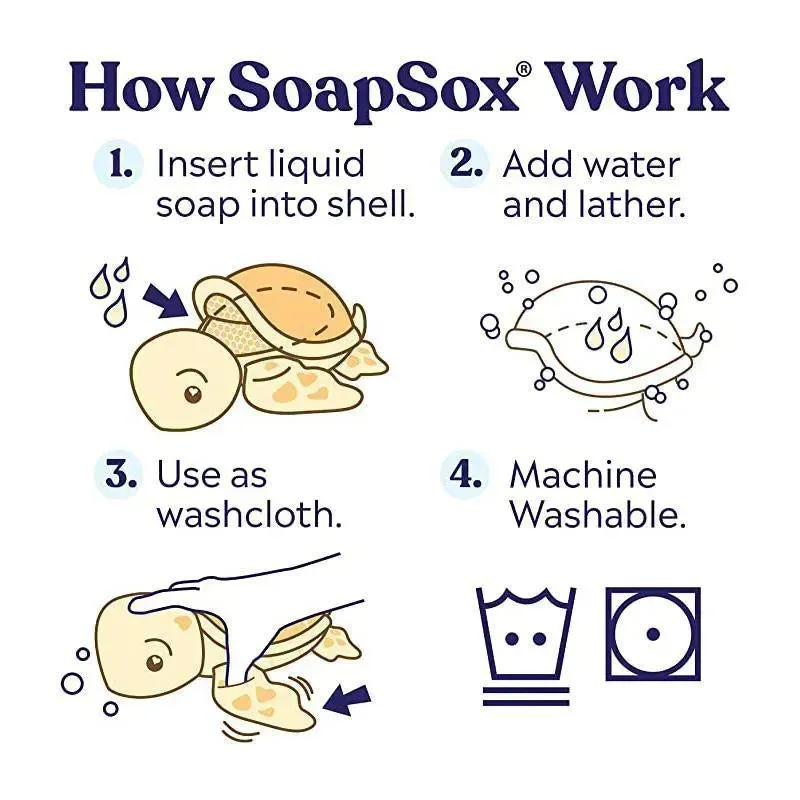 How SoapSox® Work

1. Insert liquid soap into shell.

2. Add water and lather.

3. Use as washcloth.

4. Machine Washable.